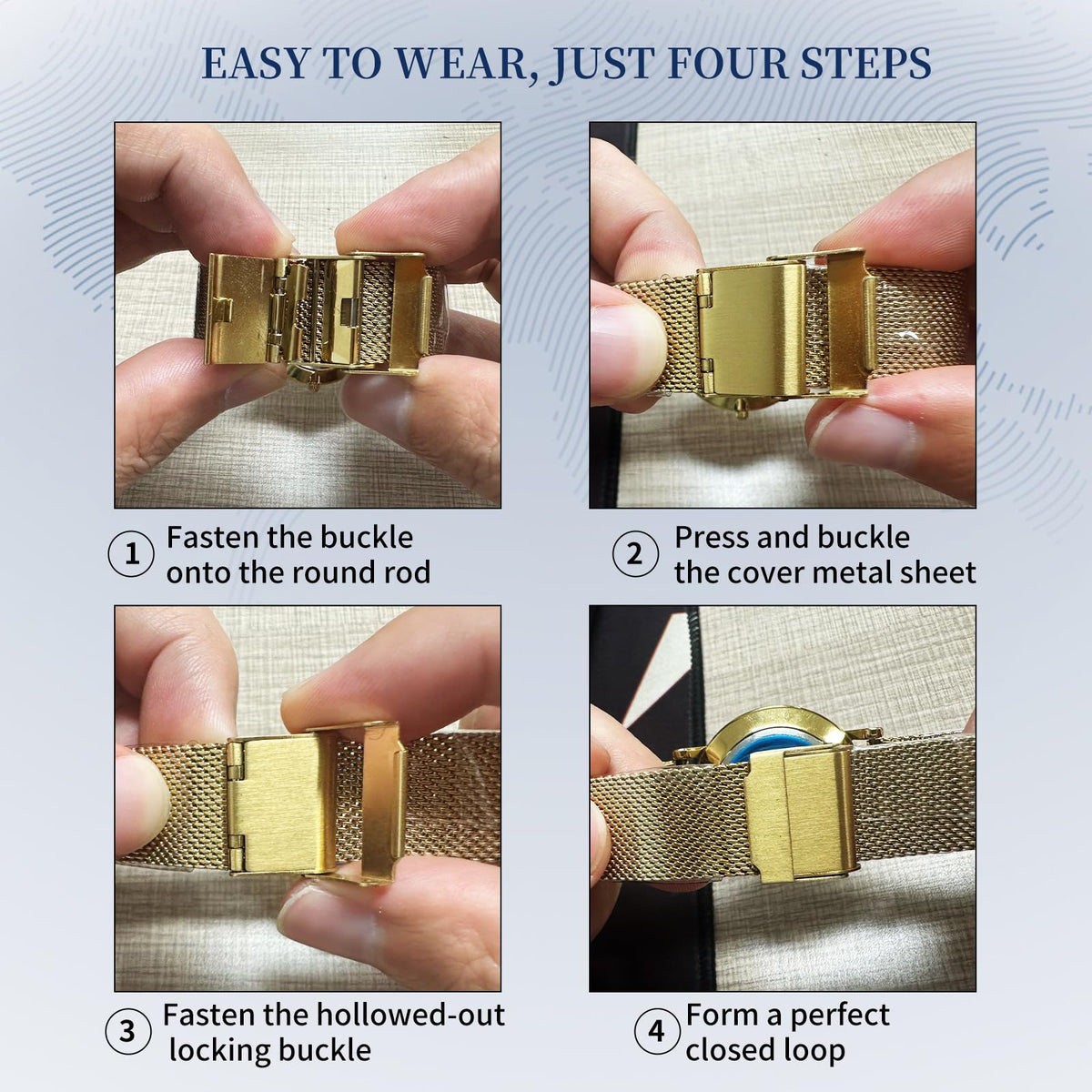 EASY TO WEAR, JUST FOUR STEPS

1 Fasten the buckle onto the round rod

2 Press and buckle the cover metal sheet

3 Fasten the hollowed-out locking buckle

4 Form a perfect closed loop